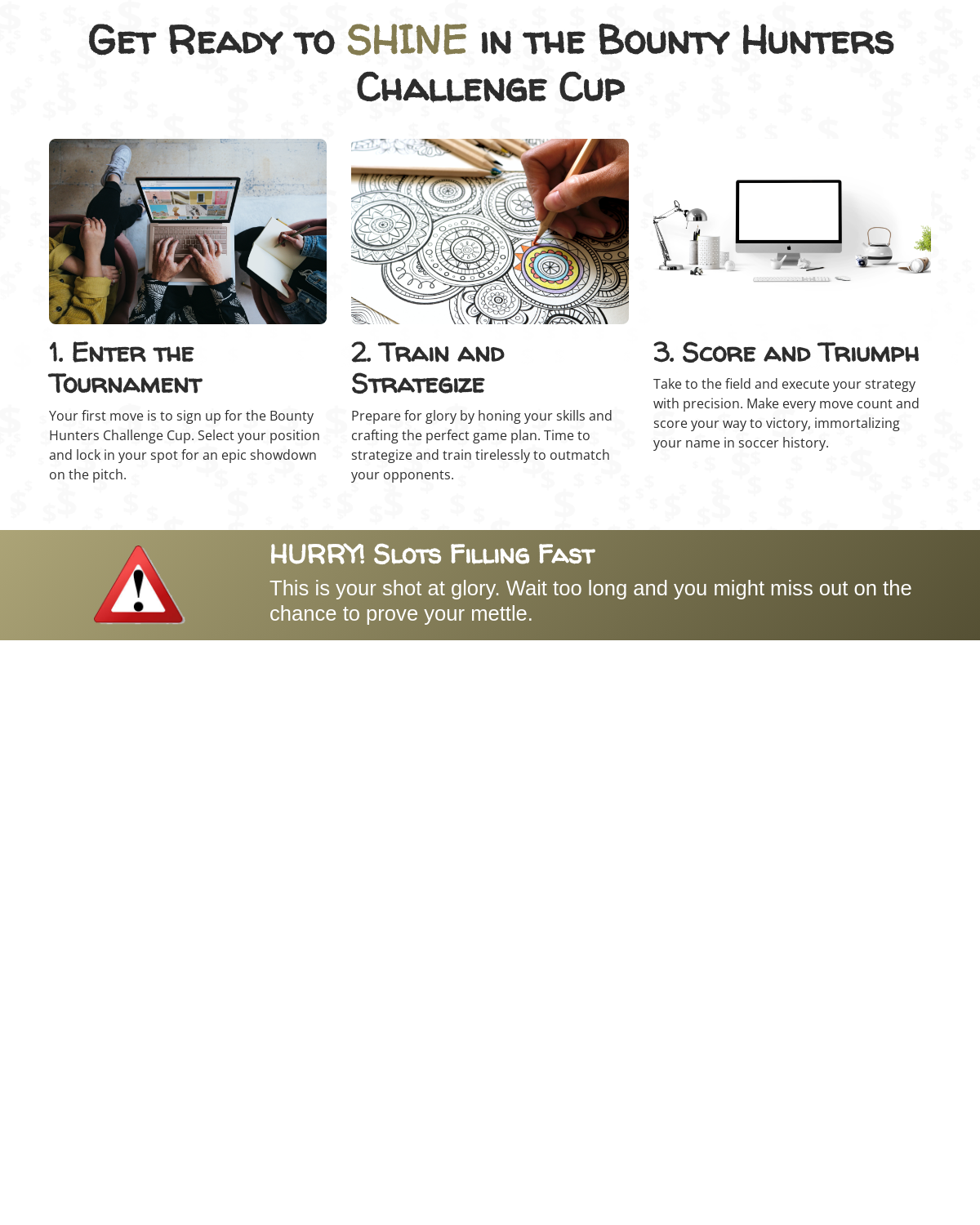 Get Ready to SHINE in the Bounty Hunters Challenge Cup

1. Enter the Tournament

Your first move is to sign up for the Bounty Hunters Challenge Cup. Select your position and lock in your spot for an epic showdown on the pitch.

2. Train and Strategize

Prepare for glory by honing your skills and crafting the perfect game plan. Time to strategize and train tirelessly to outmatch your opponents.

3. Score and Triumph

Take to the field and execute your strategy with precision. Make every move count and score your way to victory, immortalizing your name in soccer history.

HURRY! Slots Filling Fast

This is your shot at glory. Wait too long and you might miss out on the chance to prove your mettle.