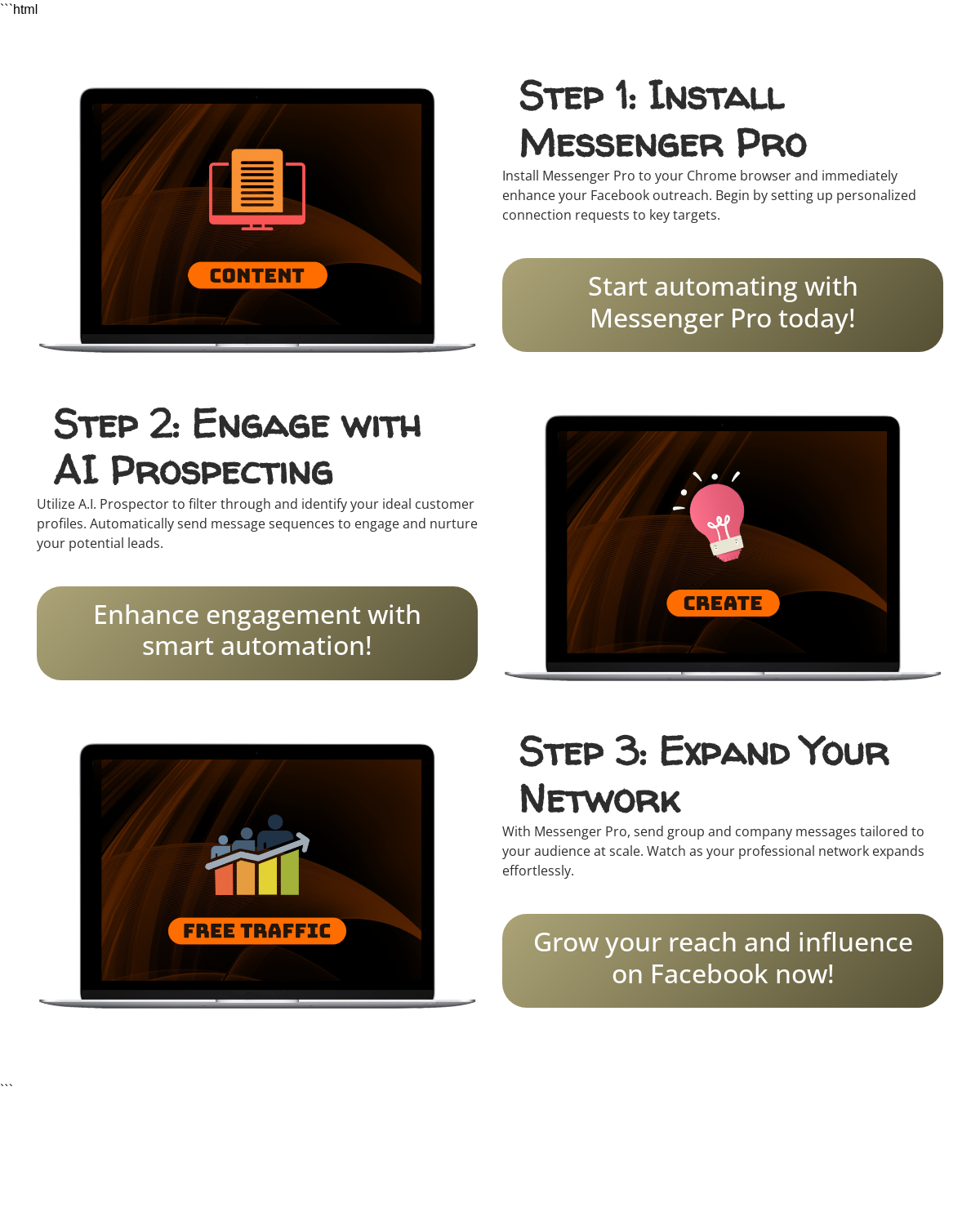 ```html

CONTENT

Step 1: Install Messenger Pro

Install Messenger Pro to your Chrome browser and immediately enhance your Facebook outreach. Begin by setting up personalized connection requests to key targets.

Start automating with Messenger Pro today!

Step 2: Engage with AI Prospecting

Utilize A.I. Prospector to filter through and identify your ideal customer profiles. Automatically send message sequences to engage and nurture your potential leads.

Enhance engagement with smart automation!

CREATE

FREE TRAFFIC

Step 3: Expand Your Network

With Messenger Pro, send group and company messages tailored to your audience at scale. Watch as your professional network expands effortlessly.

Grow your reach and influence on Facebook now!

```